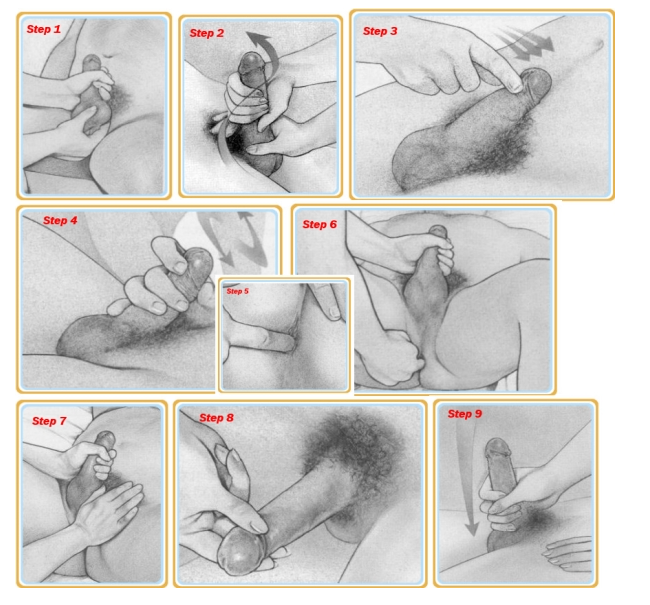 Step 1

Step 2

Step 3

Step 4

Step 5

Step 6

Step 7

Step 8

Step 9